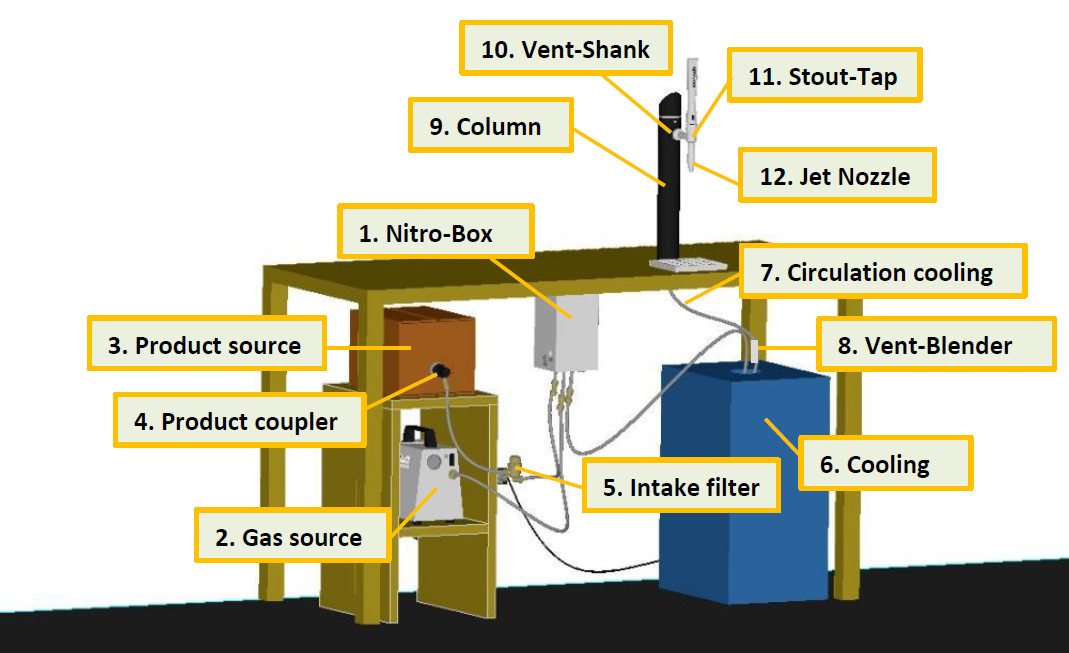 10. Vent-Shank

11. Stout-Tap

9. Column

12. Jet Nozzle

1. Nitro-Box

7. Circulation cooling

3. Product source

8. Vent-Blender

4. Product coupler

6. Cooling

5. Intake filter

2. Gas source