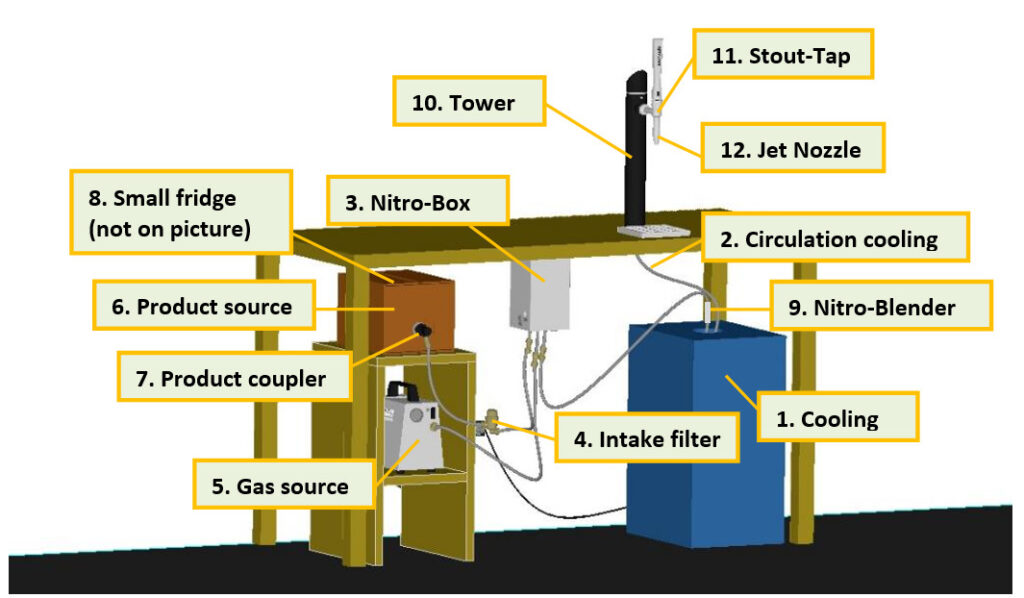 11. Stout-Tap

10. Tower

12. Jet Nozzle

8. Small fridge (not on picture)

3. Nitro-Box

2. Circulation cooling

6. Product source

9. Nitro-Blender

7. Product coupler

1. Cooling

4. Intake filter

5. Gas source